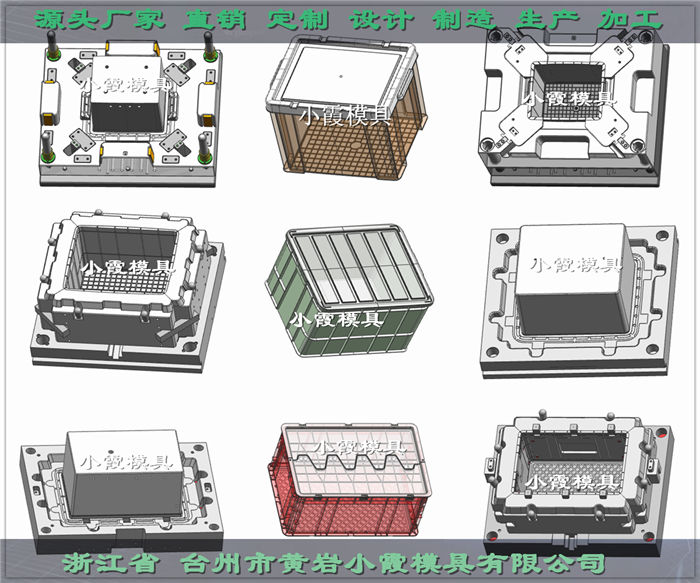 源头厂家 直销 定制 设计 制造 生产 加工

小霞模具

小霞模具

小霞模具

小霞模具

小霞模具

小霞模具

小霞模具

小霞模具

小霞模具

浙江省 台州市黄岩小霞模具有限公司